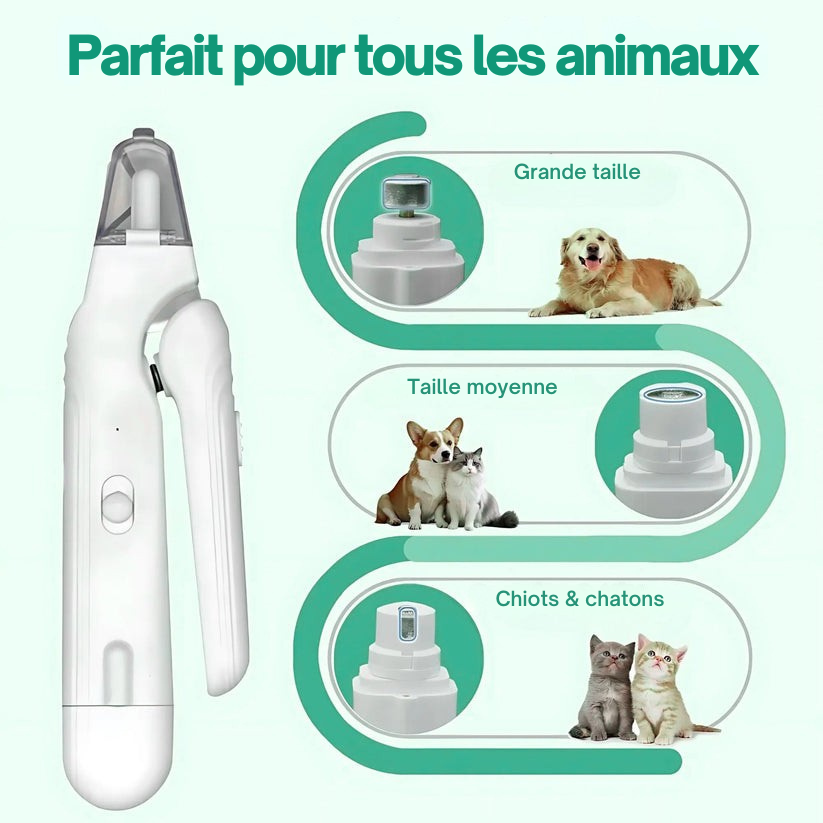 Parfait pour tous les animaux

Grande taille

Taille moyenne

Chiots & chatons